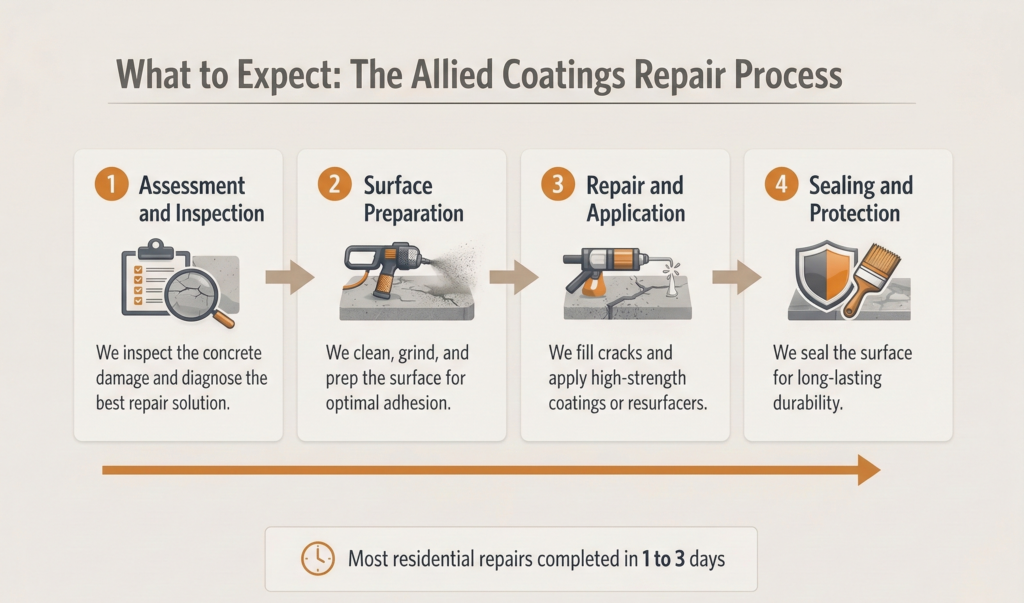 What to Expect: The Allied Coatings Repair Process

1 Assessment and Inspection

We inspect the concrete damage and diagnose the best repair solution.

2 Surface Preparation

We clean, grind, and prep the surface for optimal adhesion.

3 Repair and Application

We fill cracks and apply high-strength coatings or resurfacers.

4 Sealing and Protection

We seal the surface for long-lasting durability.

Most residential repairs completed in 1 to 3 days